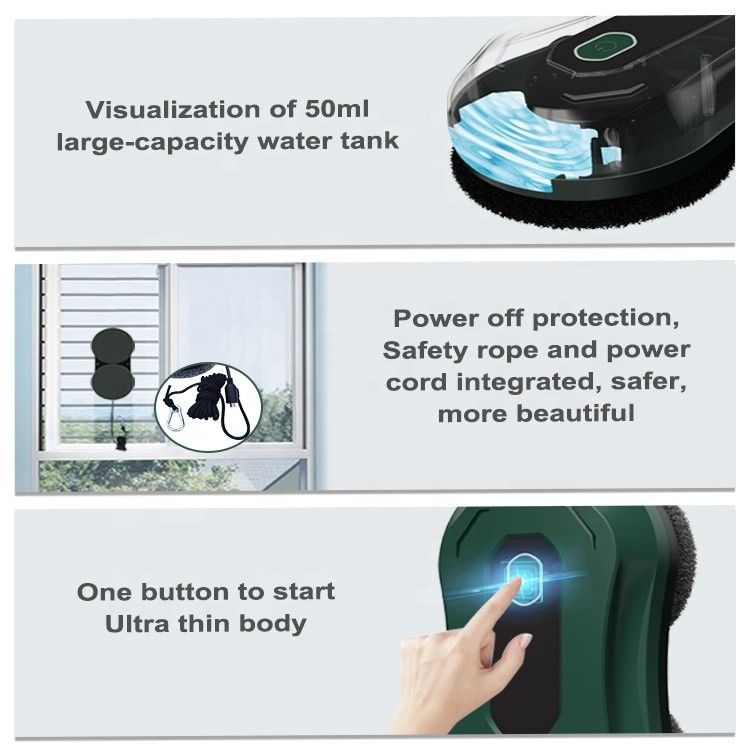 Visualization of 50ml large-capacity water tank

Power off protection, Safety rope and power cord integrated, safer, more beautiful

One button to start
Ultra thin body