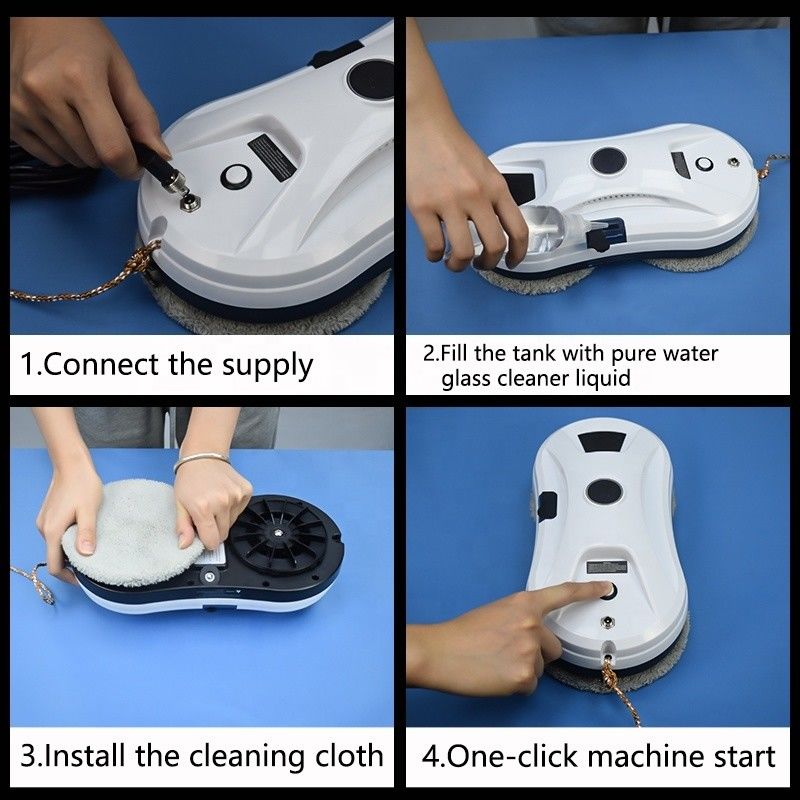 1.Connect the supply

2.Fill the tank with pure water glass cleaner liquid

3.Install the cleaning cloth

4.One-click machine start