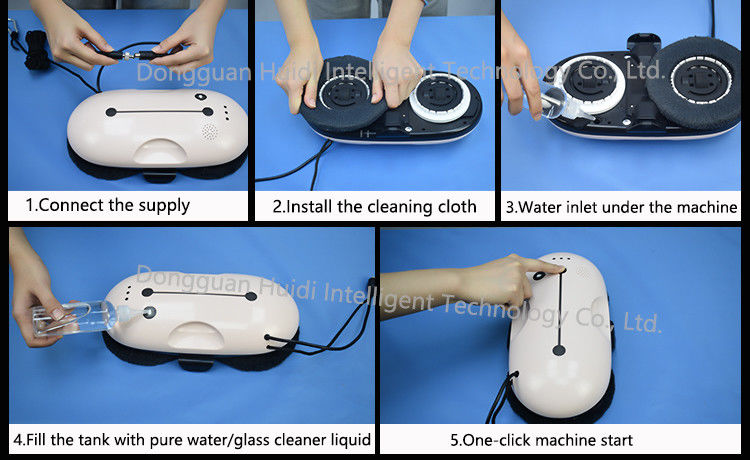 Dongguan Huidi Intelligent Technology Co., Ltd.

1.Connect the supply

2.Install the cleaning cloth

3.Water inlet under the machine

Dongguan Huidi Intelligent Technology Co., Ltd.

4.Fill the tank with pure water/glass cleaner liquid

5.One-click machine start