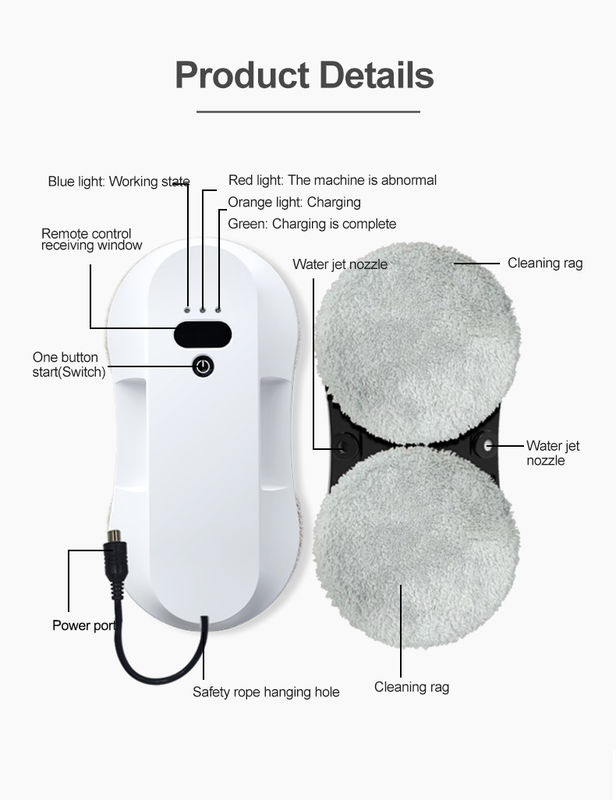 Product Details

Blue light: Working state

Red light: The machine is abnormal

Orange light: Charging

Green: Charging is complete

Remote control receiving window

One button start(Switch)

Water jet nozzle

Cleaning rag

Water jet nozzle

Power port

Safety rope hanging hole

Cleaning rag